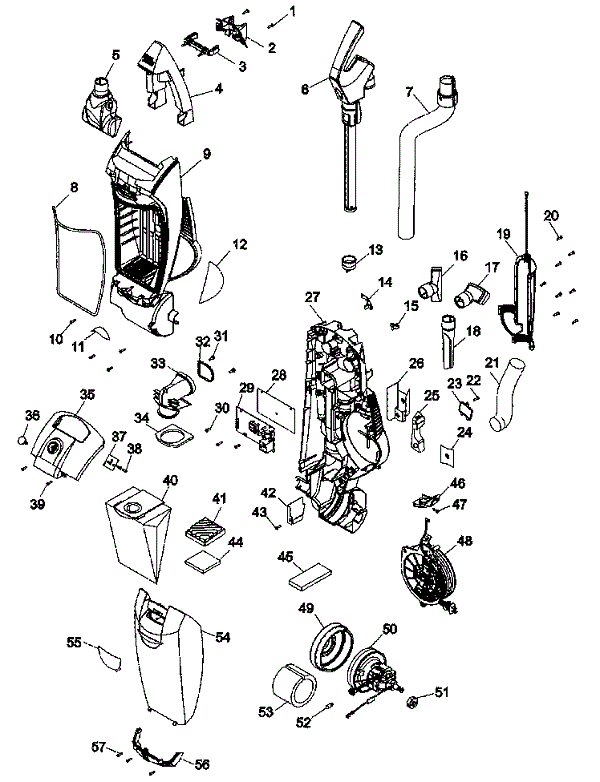 1
2
3
4
5
6
7
8
9
10
11
12
13
14
15
16
17
18
19
20
21
22
23
24
25
26
27
28
29
30
31
32
33
34
35
36
37
38
39
40
41
42
43
44
45
46
47
48
49
50
51
52
53
54
55
56
57