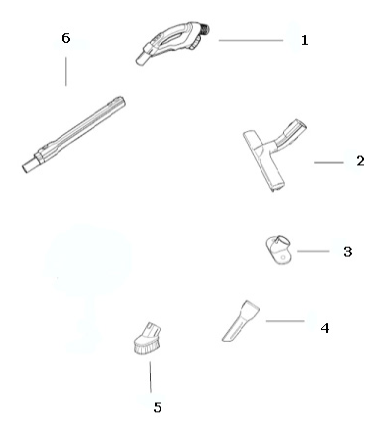 6
1
2
3
4
5