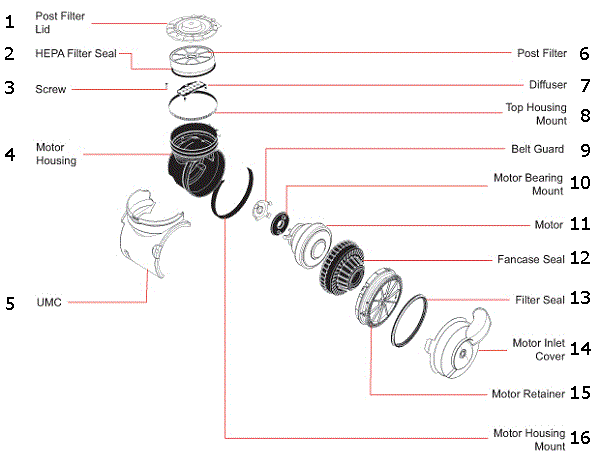 1 Post Filter Lid
2 HEPA Filter Seal
3 Screw
4 Motor Housing
5 UMC

Post Filter 6
Diffuser 7
Top Housing Mount 8
Belt Guard 9
Motor Bearing Mount 10
Motor 11
Fancase Seal 12
Filter Seal 13
Motor Inlet Cover 14
Motor Retainer 15
Motor Housing Mount 16