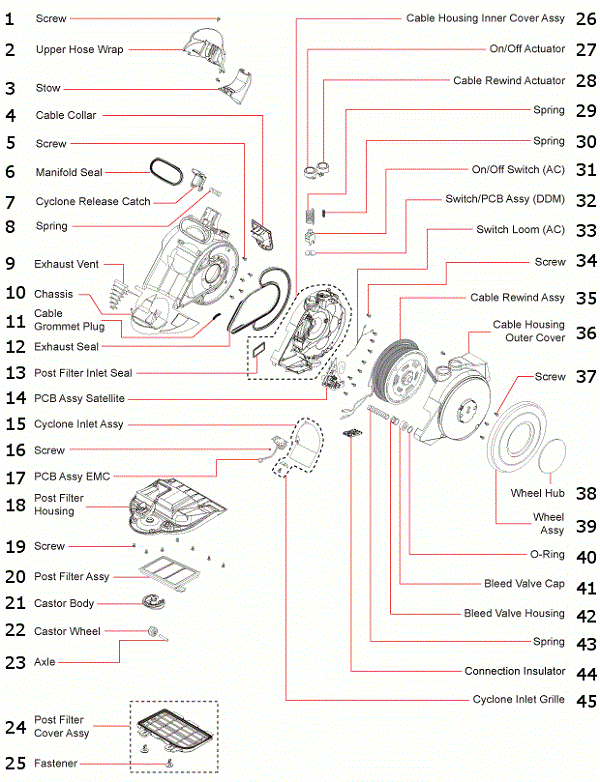 1 Screw
2 Upper Hose Wrap
3 Stow
4 Cable Collar
5 Screw
6 Manifold Seal
7 Cyclone Release Catch
8 Spring
9 Exhaust Vent
10 Chassis
11 Cable Grommet Plug
12 Exhaust Seal
13 Post Filter Inlet Seal
14 PCB Assy Satellite
15 Cyclone Inlet Assy
16 Screw
17 PCB Assy EMC
18 Post Filter Housing
19 Screw
20 Post Filter Assy
21 Castor Body
22 Castor Wheel
23 Axle
24 Post Filter Cover Assy
25 Fastener

Cable Housing Inner Cover Assy 26
On/Off Actuator 27
Cable Rewind Actuator 28
Spring 29
Spring 30
On/Off Switch (AC) 31
Switch/PCB Assy (DDM) 32
Switch Loom (AC) 33
Screw 34
Cable Rewind Assy 35
Cable Housing Outer Cover 36
Screw 37
Wheel Hub 38
Wheel Assy 39
O-Ring 40
Bleed Valve Cap 41
Bleed Valve Housing 42
Spring 43
Connection Insulator 44
Cyclone Inlet Grille 45