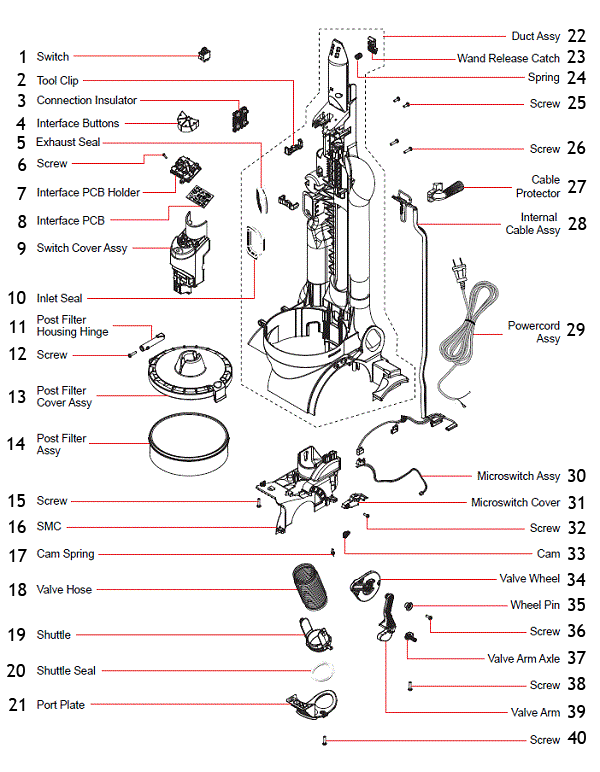 1 Switch
2 Tool Clip
3 Connection Insulator
4 Interface Buttons
5 Exhaust Seal
6 Screw
7 Interface PCB Holder
8 Interface PCB
9 Switch Cover Assy
10 Inlet Seal
11 Post Filter Housing Hinge
12 Screw
13 Post Filter Cover Assy
14 Post Filter Assy
15 Screw
16 SMC
17 Cam Spring
18 Valve Hose
19 Shuttle
20 Shuttle Seal
21 Port Plate

Duct Assy 22
Wand Release Catch 23
Spring 24
Screw 25
Screw 26
Cable Protector 27
Internal Cable Assy 28
Powercord Assy 29
Microswitch Assy 30
Microswitch Cover 31
Screw 32
Cam 33
Valve Wheel 34
Wheel Pin 35
Screw 36
Valve Arm Axle 37
Screw 38
Valve Arm 39
Screw 40