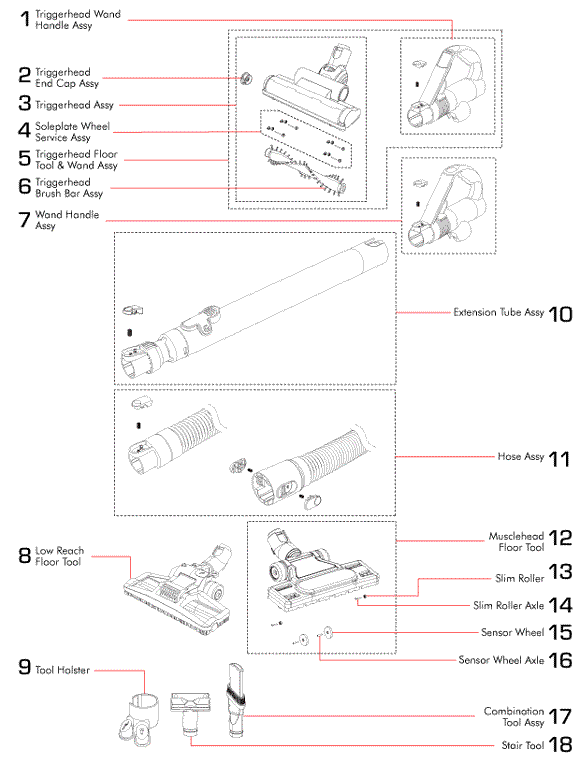 1 Triggerhead Wand Handle Assy

2 Triggerhead End Cap Assy

3 Triggerhead Assy

4 Soleplate Wheel Service Assy

5 Triggerhead Floor Tool & Wand Assy

6 Triggerhead Brush Bar Assy

7 Wand Handle Assy

Extension Tube Assy 10

Hose Assy 11

8 Low Reach Floor Tool

Musclehead Floor Tool 12

Slim Roller 13

Slim Roller Axle 14

Sensor Wheel 15

Sensor Wheel Axle 16

9 Tool Holster

Combination Tool Assy 17

Stair Tool 18