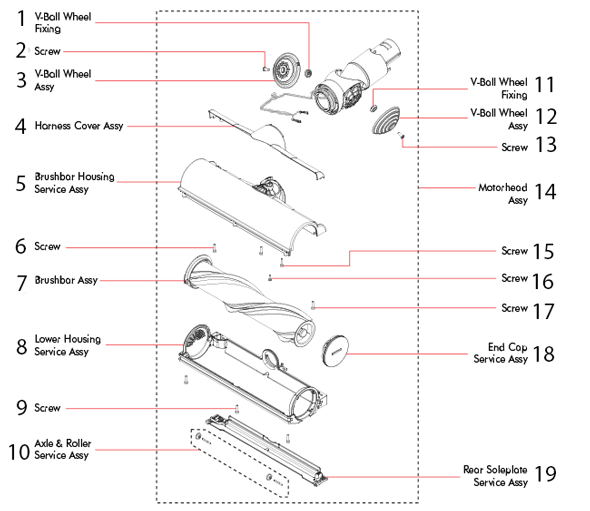 1 V-Ball Wheel Fixing

2 Screw

3 V-Ball Wheel Assy

4 Harness Cover Assy

5 Brushbar Housing Service Assy

6 Screw

7 Brushbar Assy

8 Lower Housing Service Assy

9 Screw

10 Axle & Roller Service Assy

V-Ball Wheel Fixing 11

V-Ball Wheel Assy 12

Screw 13

Motorhead Assy 14

Screw 15

Screw 16

Screw 17

End Cap Service Assy 18

Rear Soleplate Service Assy 19