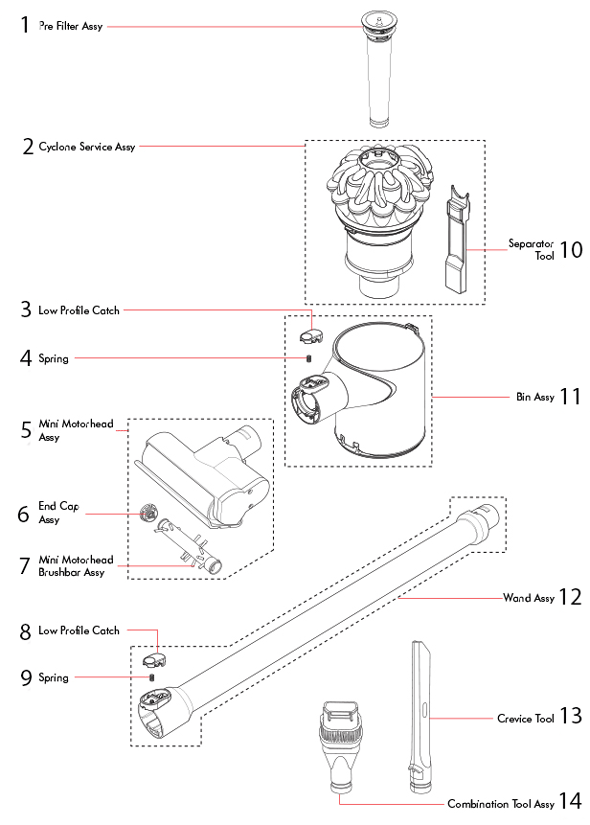 1 Pre Filter Assy

2 Cyclone Service Assy

Separator Tool 10

3 Low Profile Catch

4 Spring

Bin Assy 11

5 Mini Motorhead Assy

6 End Cap Assy

7 Mini Motorhead Brushbar Assy

Wand Assy 12

8 Low Profile Catch

9 Spring

Crevice Tool 13

Combination Tool Assy 14