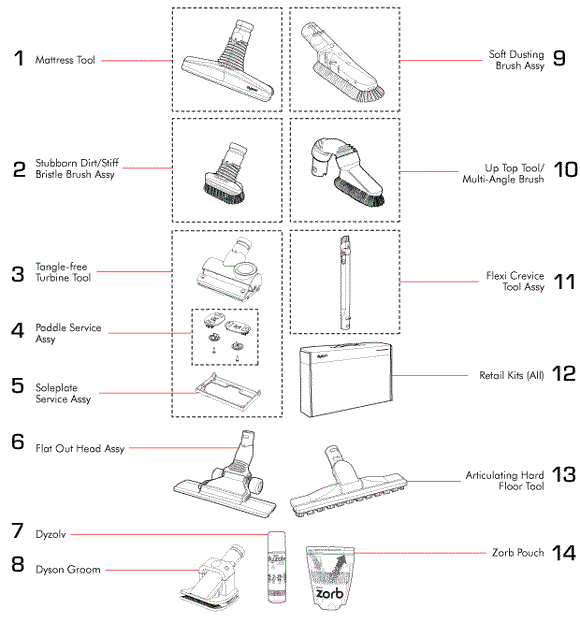 1 Mattress Tool

2 Stubborn Dirt/Stiff Bristle Brush Assy

3 Tangle-free Turbine Tool

4 Paddle Service Assy

5 Soleplate Service Assy

6 Flat Out Head Assy

7 Dyzolv

8 Dyson Groom

Soft Dusting Brush Assy 9

Up Top Tool/ Multi-Angle Brush 10

Flexi Crevice Tool Assy 11

Retail Kits (All) 12

Articulating Hard Floor Tool 13

Zorb Pouch 14

zorb