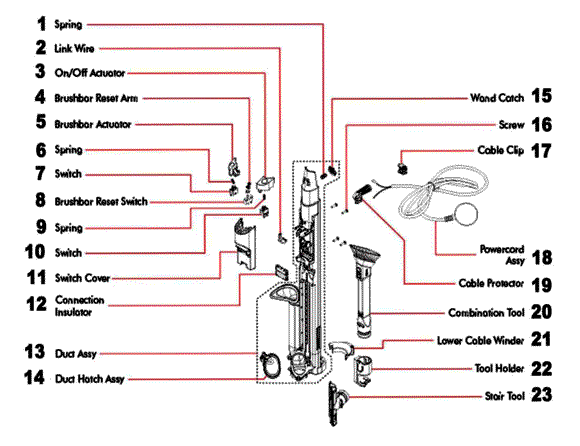 1 Spring
2 Link Wire
3 On/Off Actuator
4 Brushbar Reset Arm
5 Brushbar Actuator
6 Spring
7 Switch
8 Brushbar Reset Switch
9 Spring
10 Switch
11 Switch Cover
12 Connection Insulator
13 Duct Assy
14 Duct Hatch Assy

Wand Catch 15
Screw 16
Cable Clip 17
Powercord Assy 18
Cable Protector 19
Combination Tool 20
Lower Cable Winder 21
Tool Holder 22
Stair Tool 23