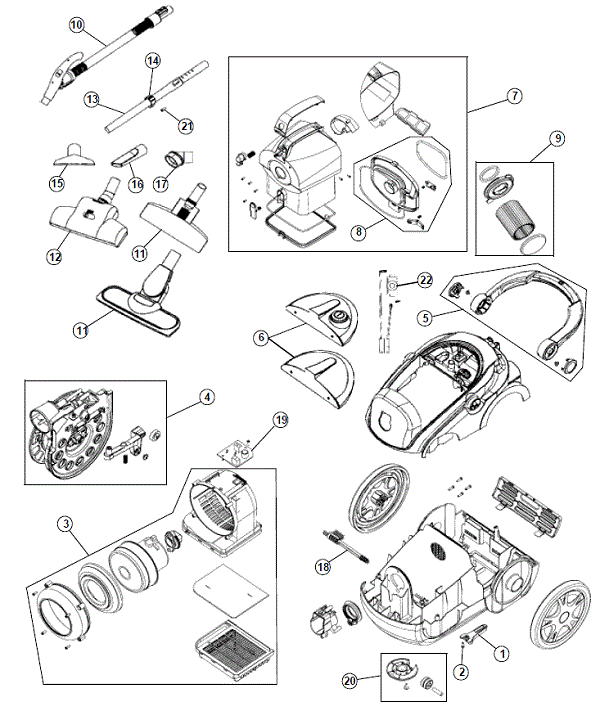 10
14
13
21
15
16
17
12
11
11
7
8
9
22
5
6
4
19
3
18
1
2
20