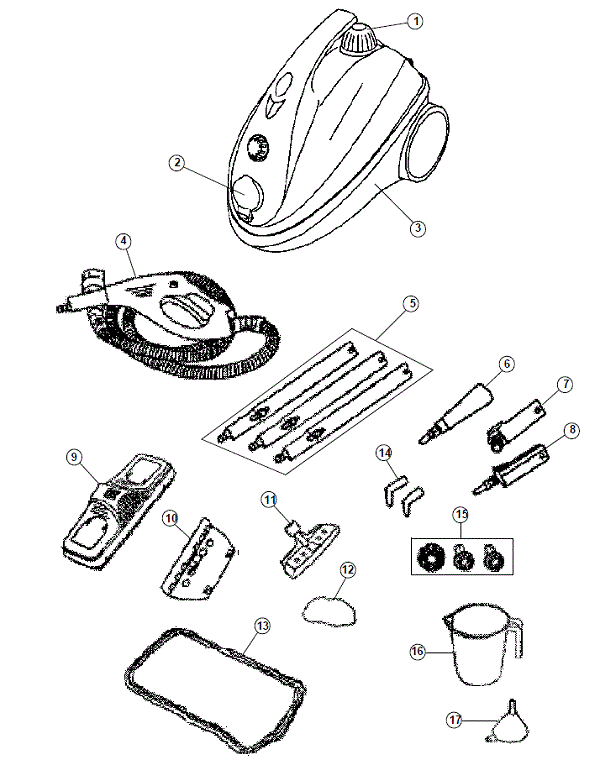 1
2
3
4
5
6
7
8
9
10
11
12
13
14
15
16
17