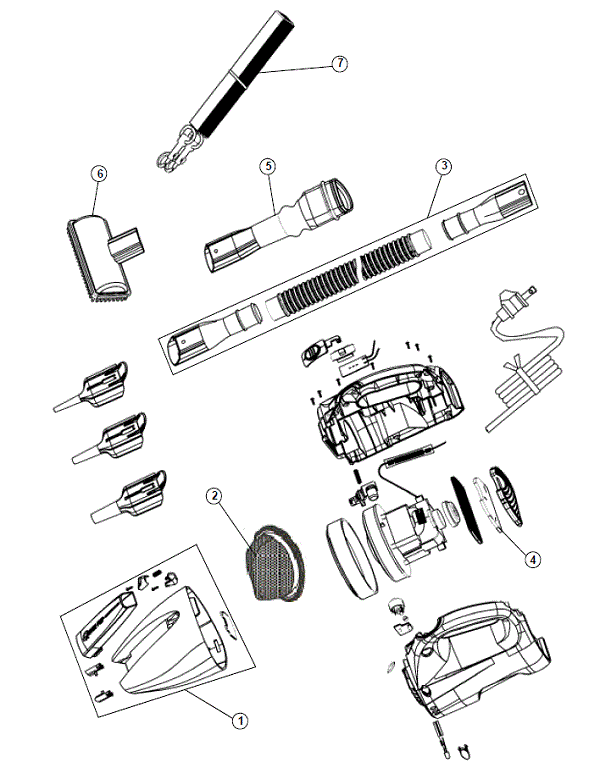 7
6
5
3
2
4
1