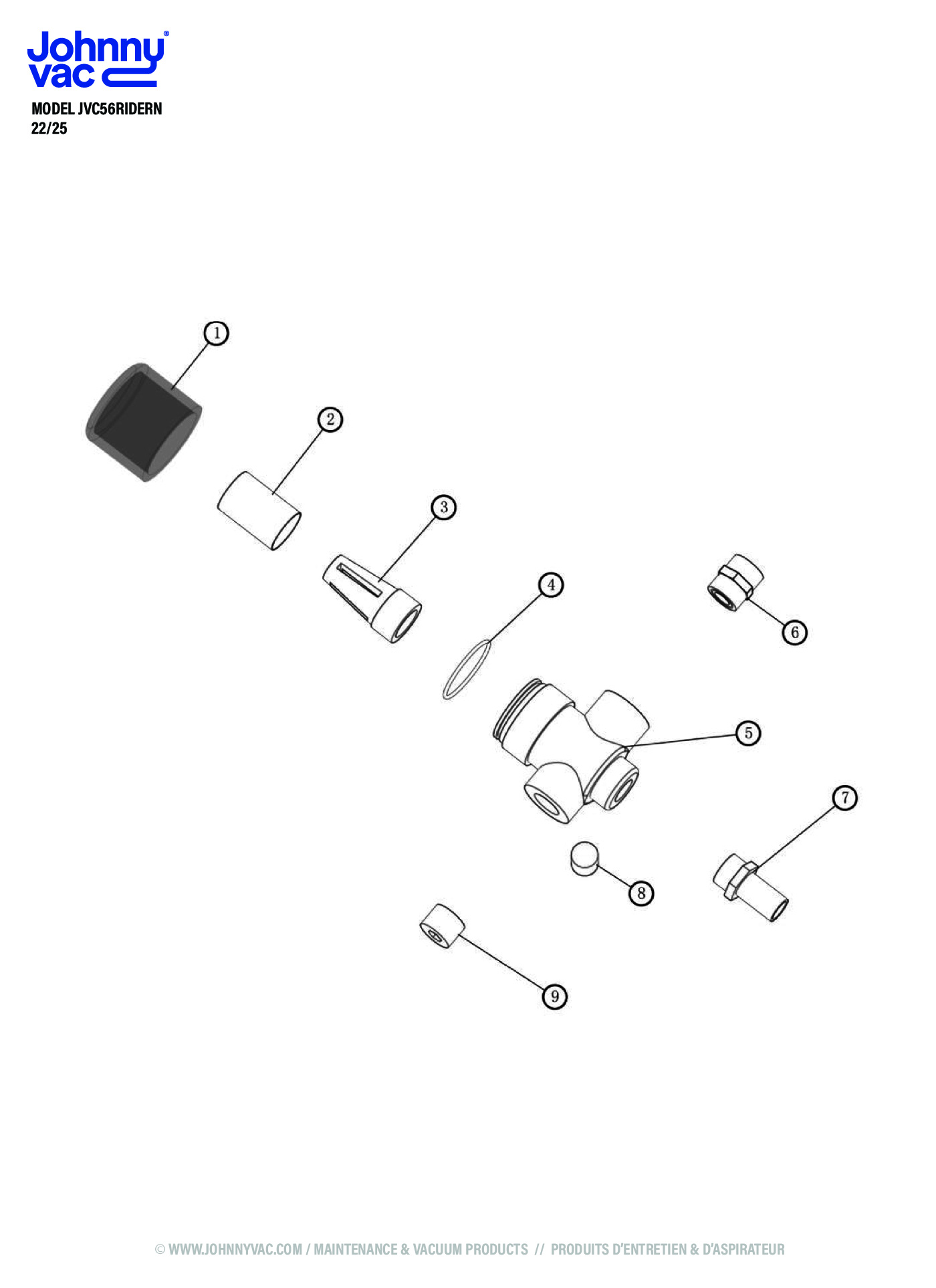 Johnny vac®

MODEL JVC56RIDERN
22/25

1
2
3
4
6
5
7
8
9

© WWW.JOHNNYVAC.COM / MAINTENANCE & VACUUM PRODUCTS // PRODUITS D'ENTRETIEN & D'ASPIRATEUR