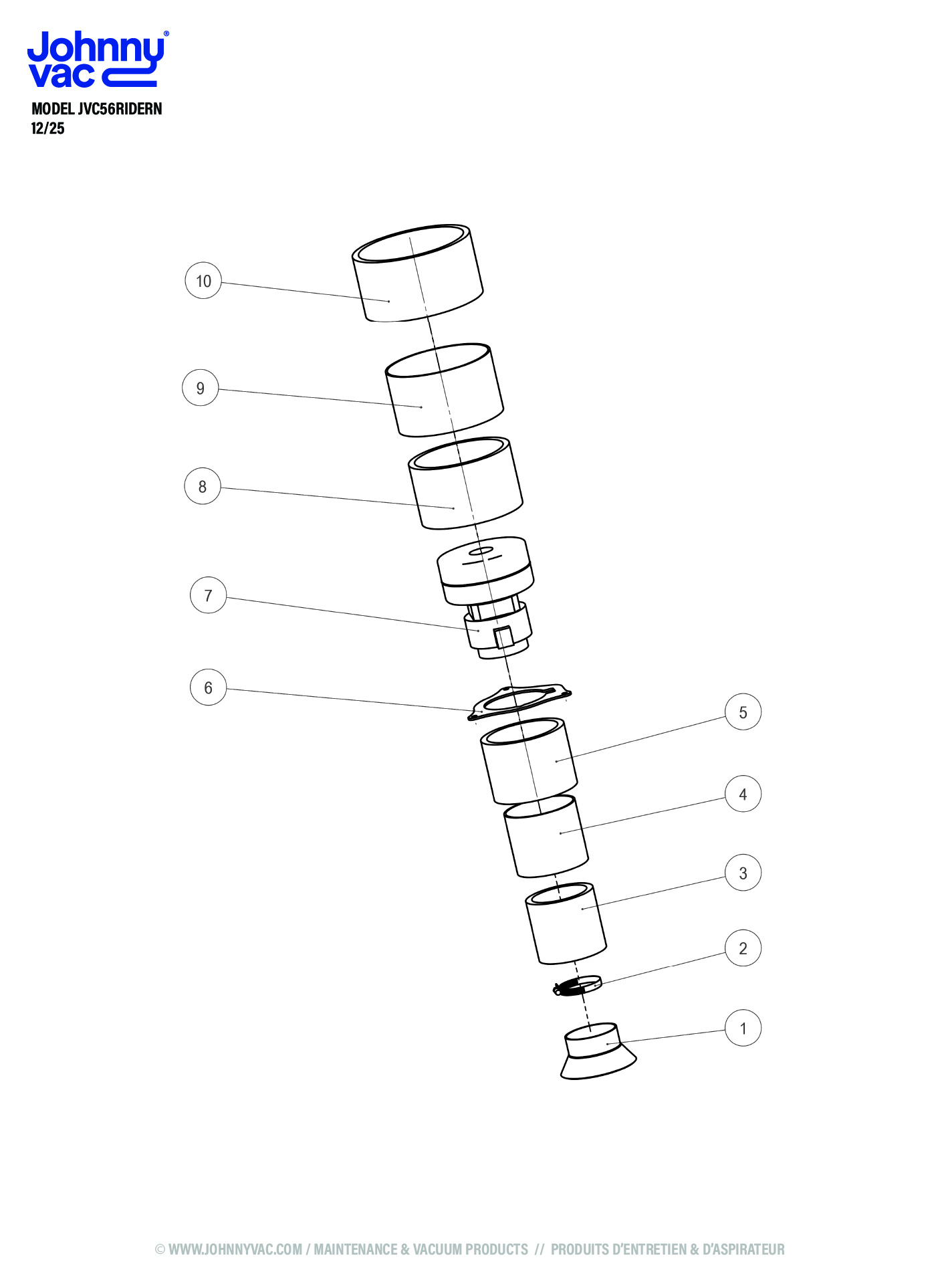 Johnny vac®

MODEL JVC56RIDERN
12/25

10

9

8

7

6

5

4

3

2

1

© WWW.JOHNNYVAC.COM / MAINTENANCE & VACUUM PRODUCTS // PRODUITS D'ENTRETIEN & D'ASPIRATEUR